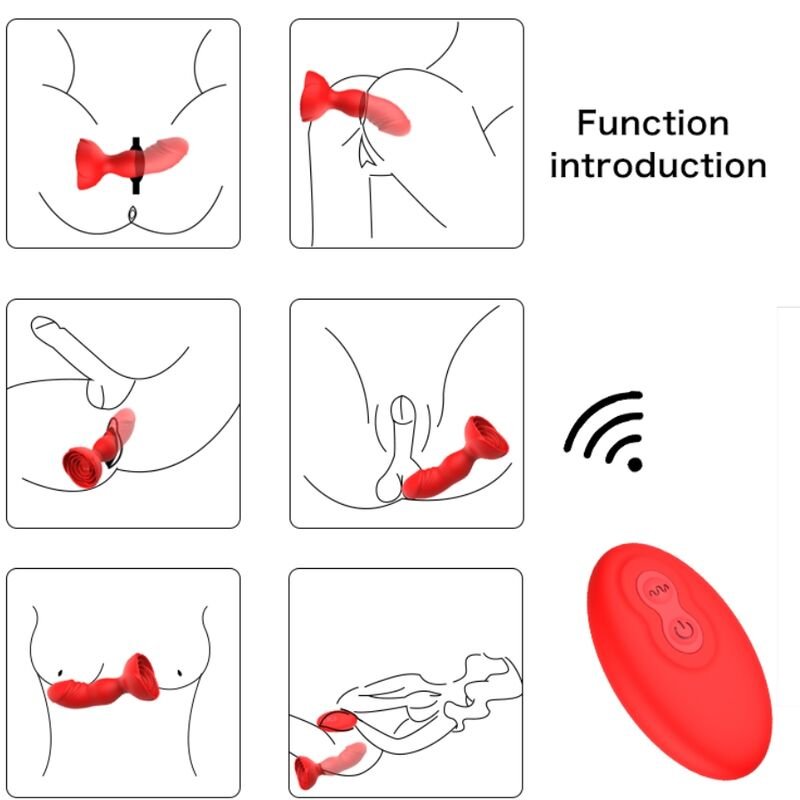 Function introduction